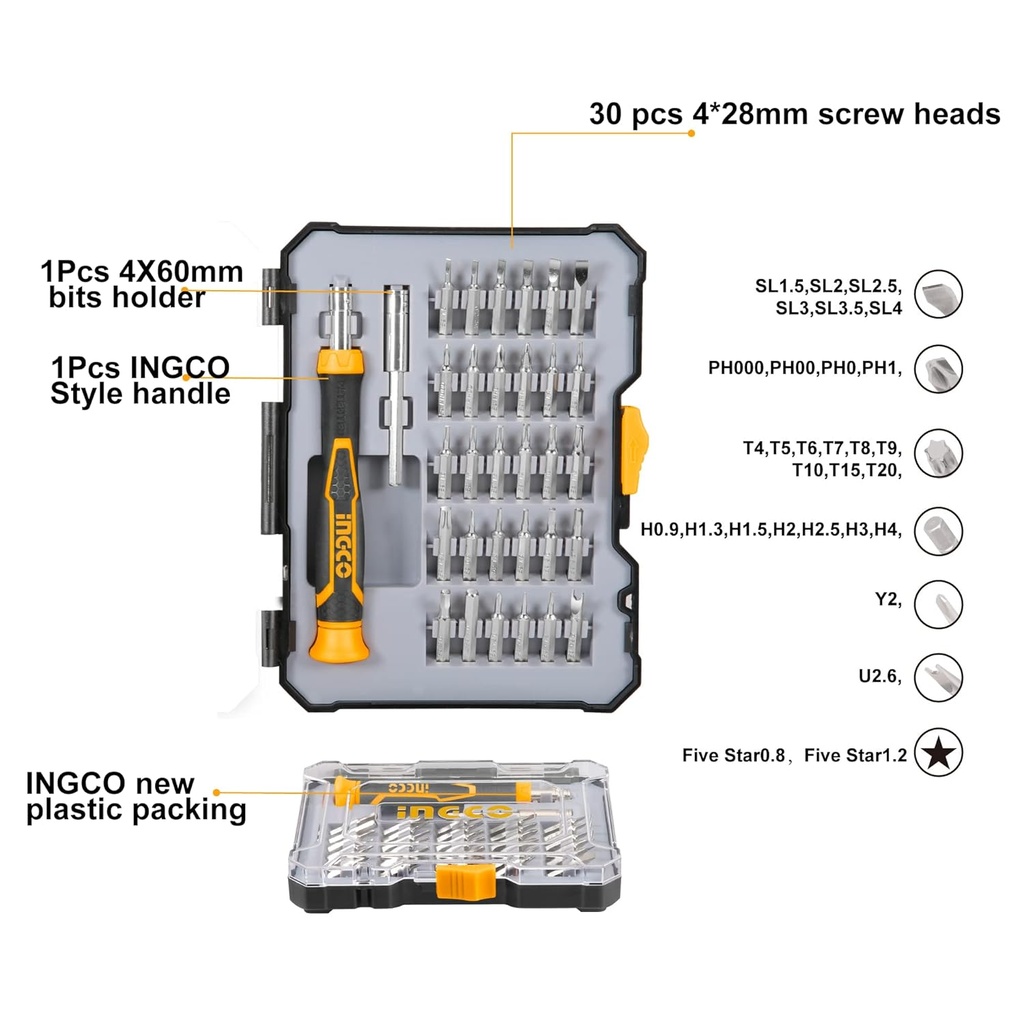 30 pcs 4*28mm screw heads

1Pcs 4X60mm bits holder

1Pcs INGCO Style handle

INGCO

SL1.5,SL2,SL2.5, SL3,SL3.5,SL4

PH000,PH00,PH0,PH1,

T4,T5,T6,T7,T8,T9, T10,T15,T20,

H0.9,H1.3,H1.5,H2,H2.5,H3,H4,

Y2,

U2.6,

Five Star0.8、Five Star1.2

INGCO new plastic packing

INGCO